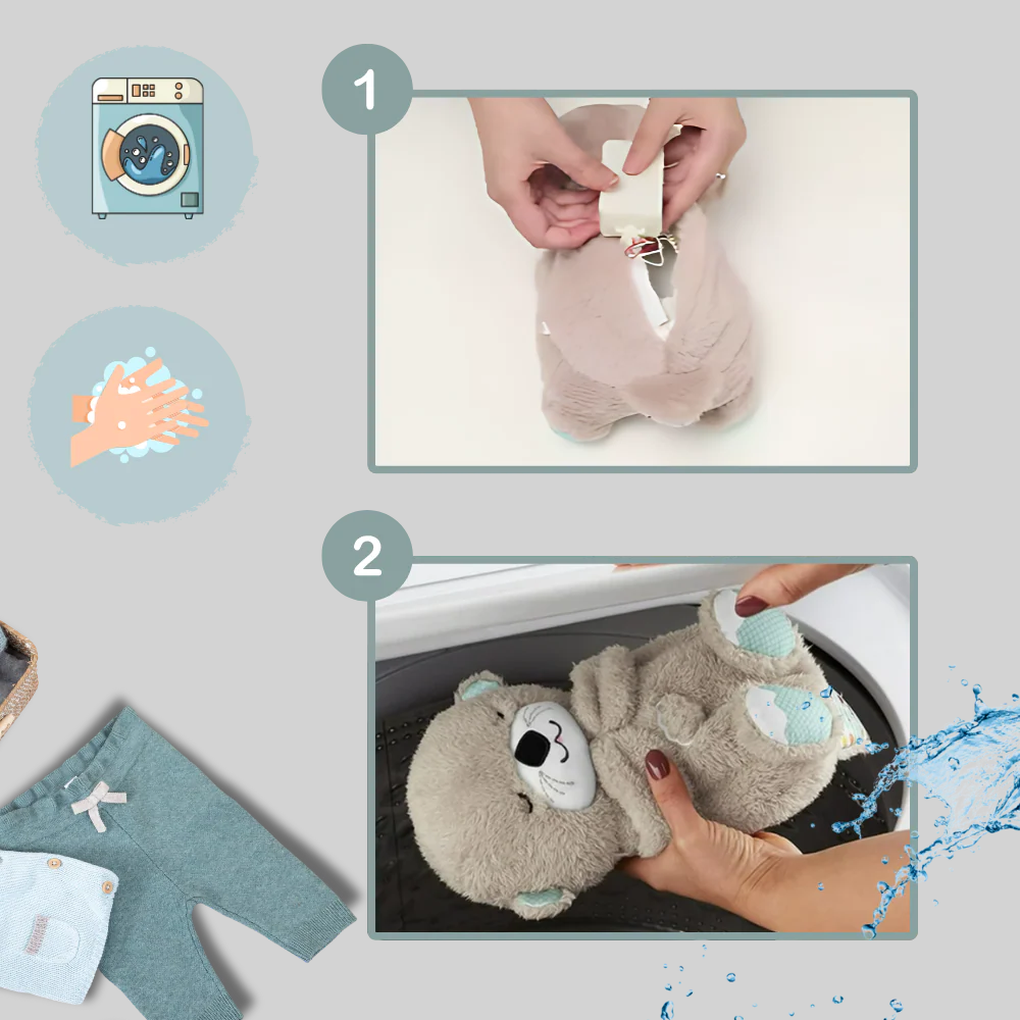 1

2